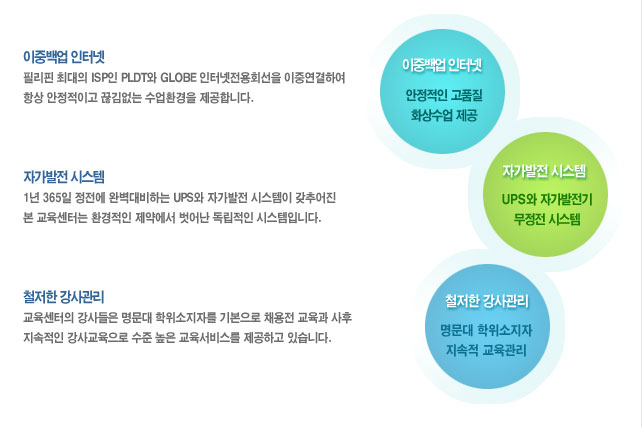 이중백업 인터넷
필리핀 최대의 ISP인 PLDT와 GLOBE 인터넷전용회선을 이중연결하여 항상 안정적이고 끊김없는 수업환경을 제공합니다.

자가발전 시스템
1년 365일 정전에 완벽대비하는 UPS와 자가발전 시스템이 갖추어진 본 교육센터는 환경적인 제약에서 벗어난 독립적인 시스템입니다.

철저한 강사관리
교육센터의 강사들은 명문대 학위소지자를 기본으로 채용전 교육과 사후 지속적인 강사교육으로 수준 높은 교육서비스를 제공하고 있습니다.

이중백업 인터넷
안정적인 고품질
화상수업 제공

자가발전 시스템
UPS와 자가발전기
무정전 시스템

철저한 강사관리
명문대 학위소지자
지속적 교육관리